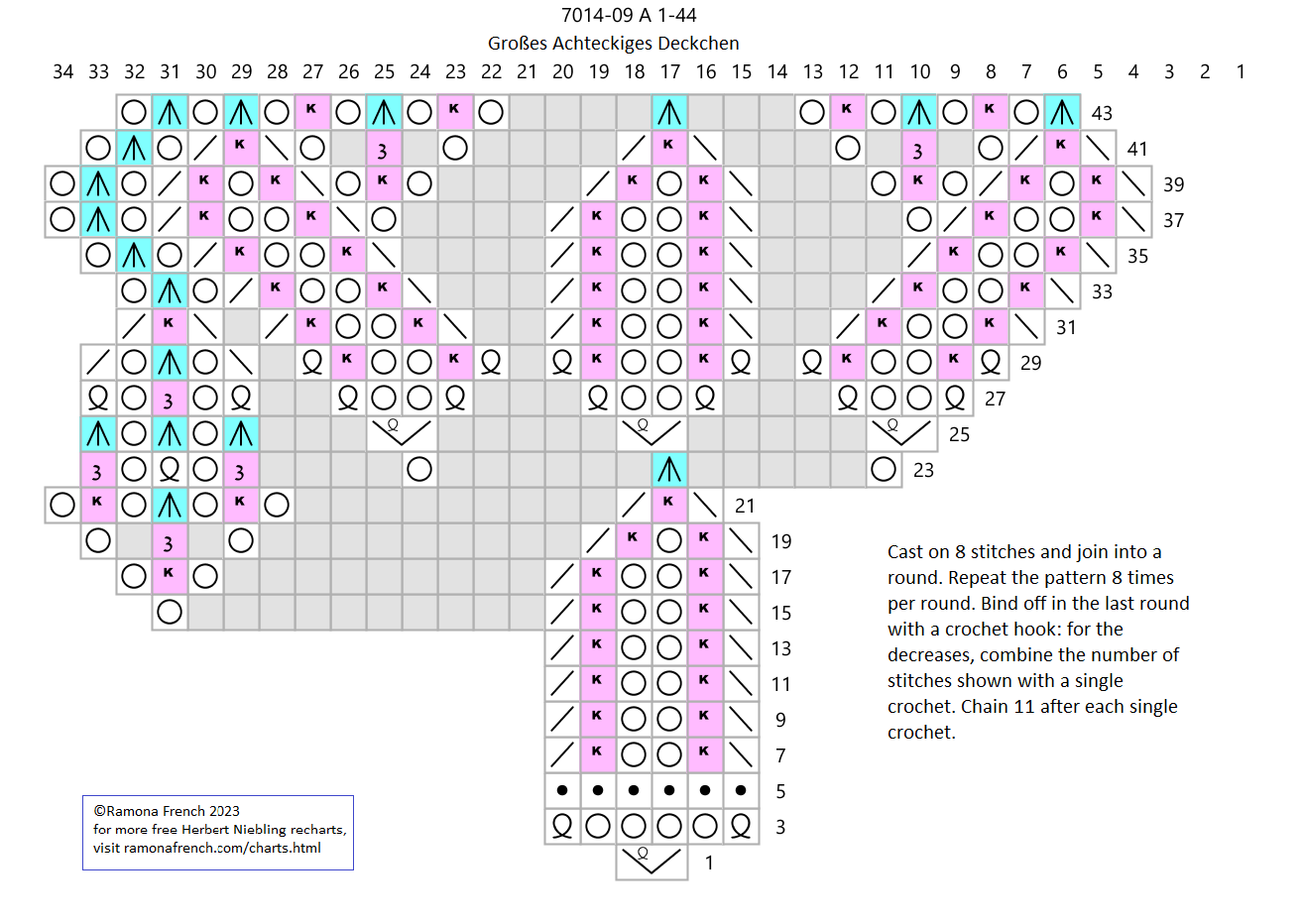 7014-09 A 1-44
Großes Achteckiges Deckchen

34 33 32 31 30 29 28 27 26 25 24 23 22 21 20 19 18 17 16 15 14 13 12 11 10 9 8 7 6 5 4 3 2 1

43
41
39
37
35
33
31
29
27
25
23
21
19
17
15
13
11
9
7
5
3
1

Cast on 8 stitches and join into a round. Repeat the pattern 8 times per round. Bind off in the last round with a crochet hook: for the decreases, combine the number of stitches shown with a single crochet. Chain 11 after each single crochet.

©Ramona French 2023
for more free Herbert Niebling recharts,
visit ramonafrench.com/charts.html